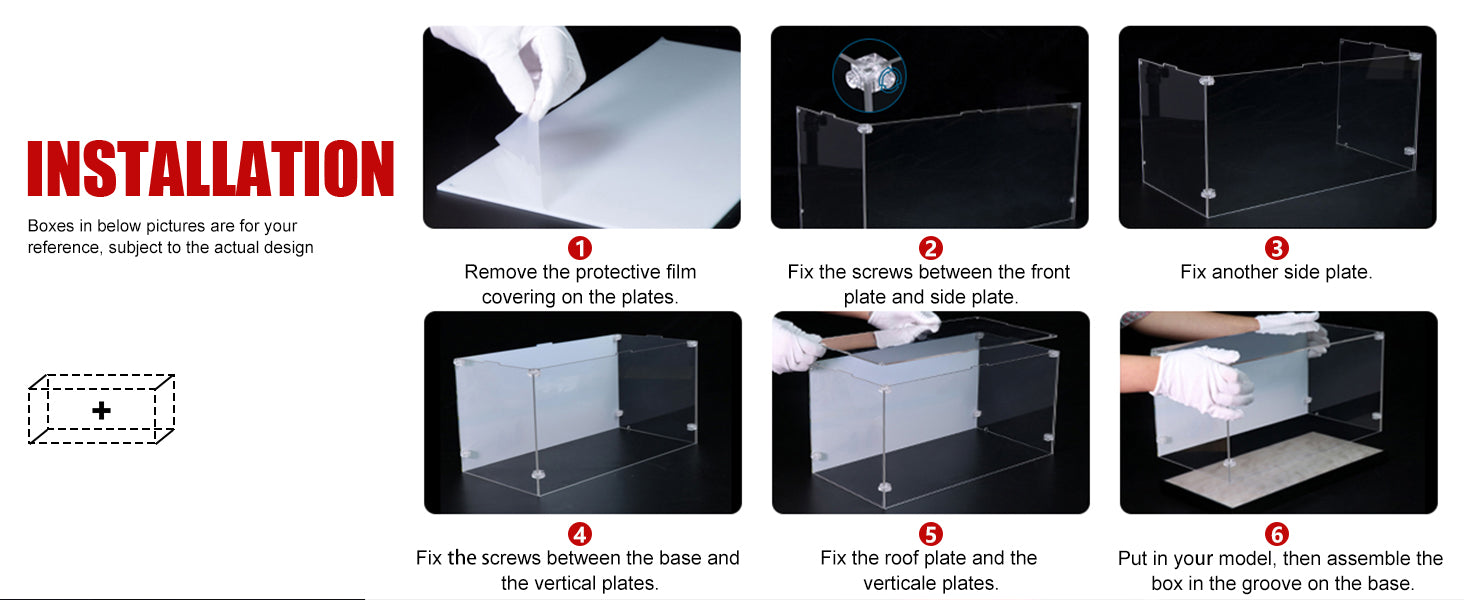 INSTALLATION

Boxes in below pictures are for your reference, subject to the actual design

+

1
Remove the protective film covering on the plates.

2
Fix the screws between the front plate and side plate.

3
Fix another side plate.

4
Fix the screws between the base and the vertical plates.

5
Fix the roof plate and the verticale plates.

6
Put in your model, then assemble the box in the groove on the base.