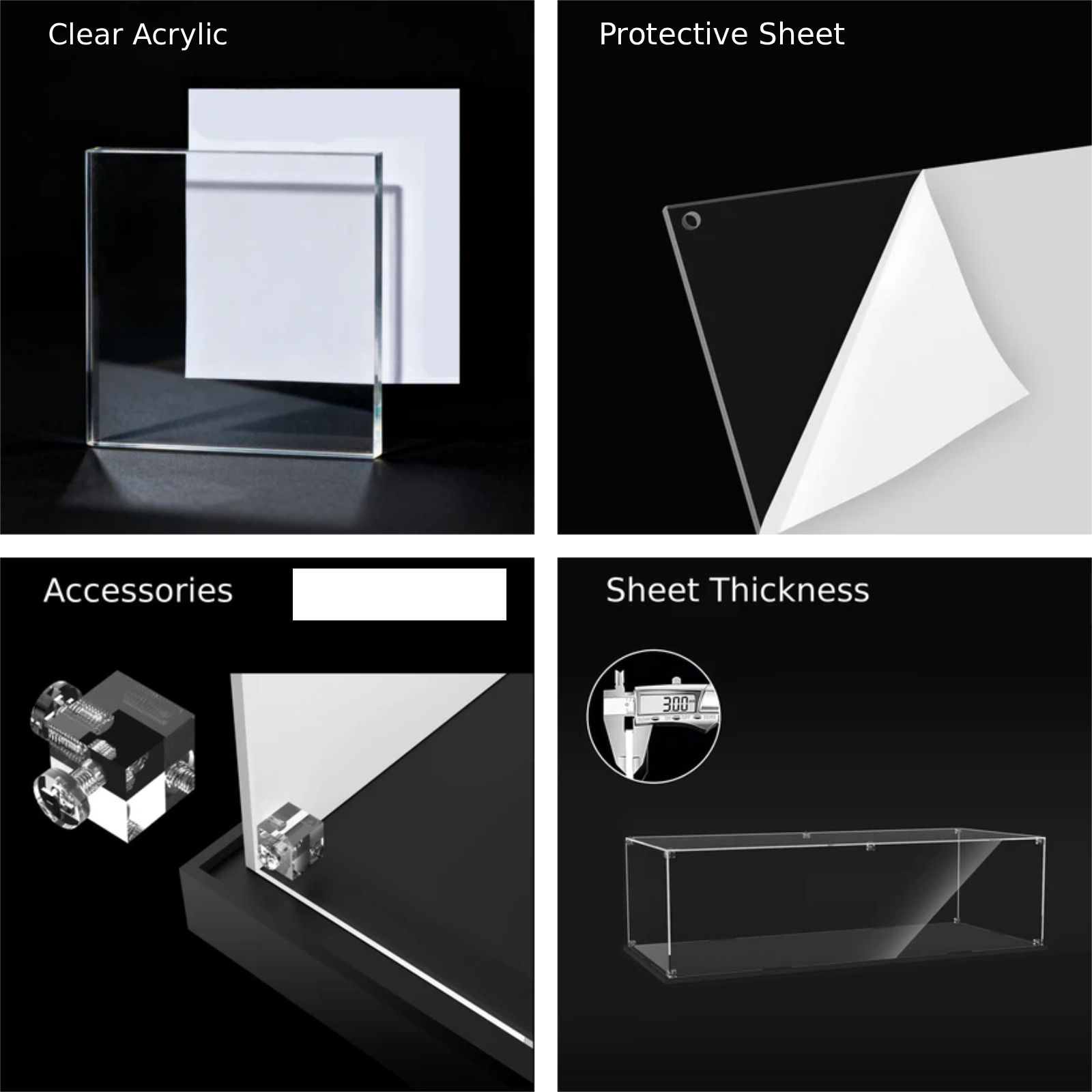 Clear Acrylic

Protective Sheet

Accessories

Sheet Thickness

3.00