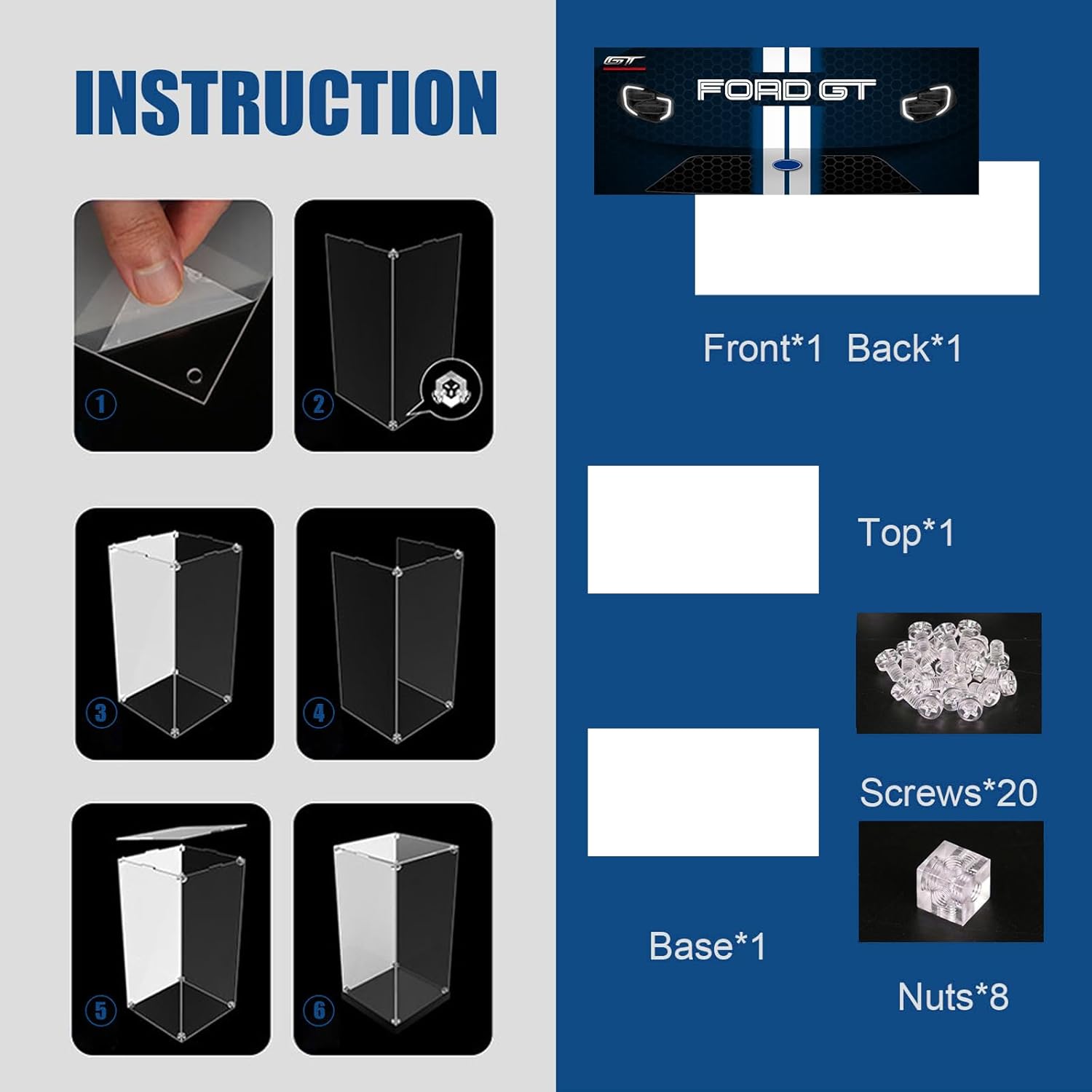 INSTRUCTION

1

2

3

4

5

6

GT

FORD GT

Front*1 Back*1

Top*1

Screws*20

Base*1

Nuts*8