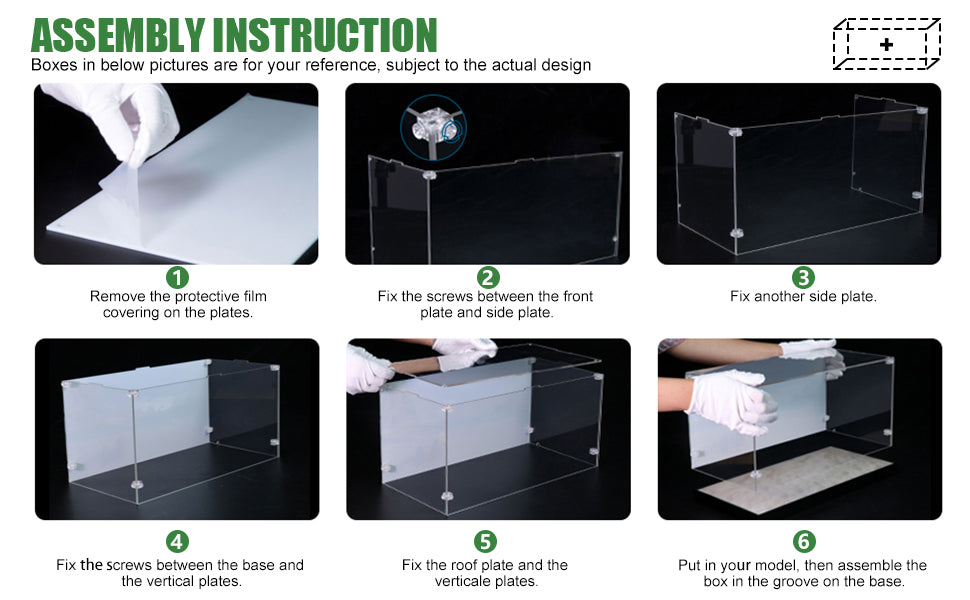 ASSEMBLY INSTRUCTION

Boxes in below pictures are for your reference, subject to the actual design

+

1
Remove the protective film covering on the plates.

2
Fix the screws between the front plate and side plate.

3
Fix another side plate.

4
Fix the screws between the base and the vertical plates.

5
Fix the roof plate and the verticale plates.

6
Put in your model, then assemble the box in the groove on the base.