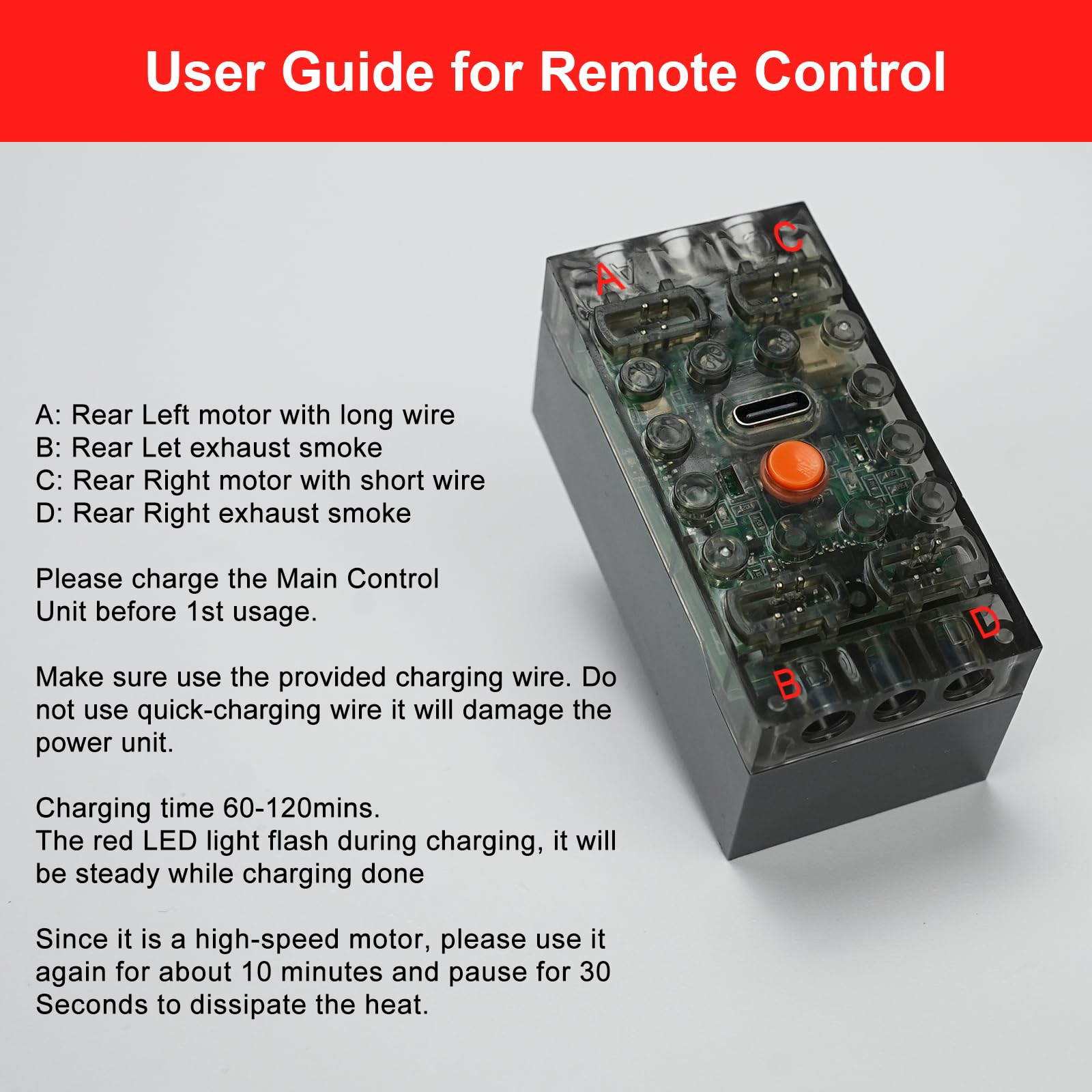 User Guide for Remote Control

A: Rear Left motor with long wire
B: Rear Let exhaust smoke
C: Rear Right motor with short wire
D: Rear Right exhaust smoke

Please charge the Main Control Unit before 1st usage.

Make sure use the provided charging wire. Do not use quick-charging wire it will damage the power unit.

Charging time 60-120mins.
The red LED light flash during charging, it will be steady while charging done

Since it is a high-speed motor, please use it again for about 10 minutes and pause for 30 Seconds to dissipate the heat.

A
C
B
D