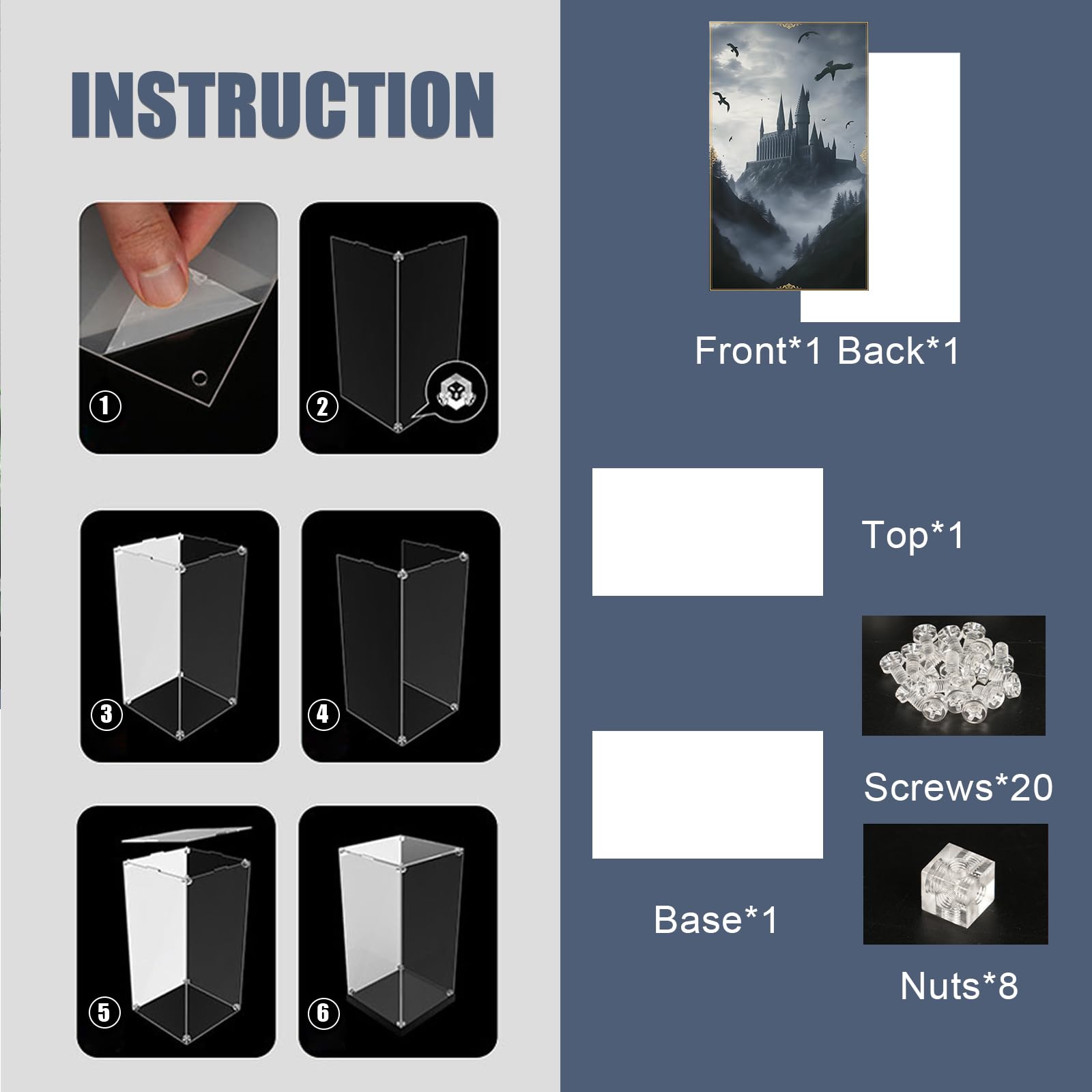 INSTRUCTION

①

②

③

④

⑤

⑥

Front*1 Back*1

Top*1

Screws*20

Base*1

Nuts*8