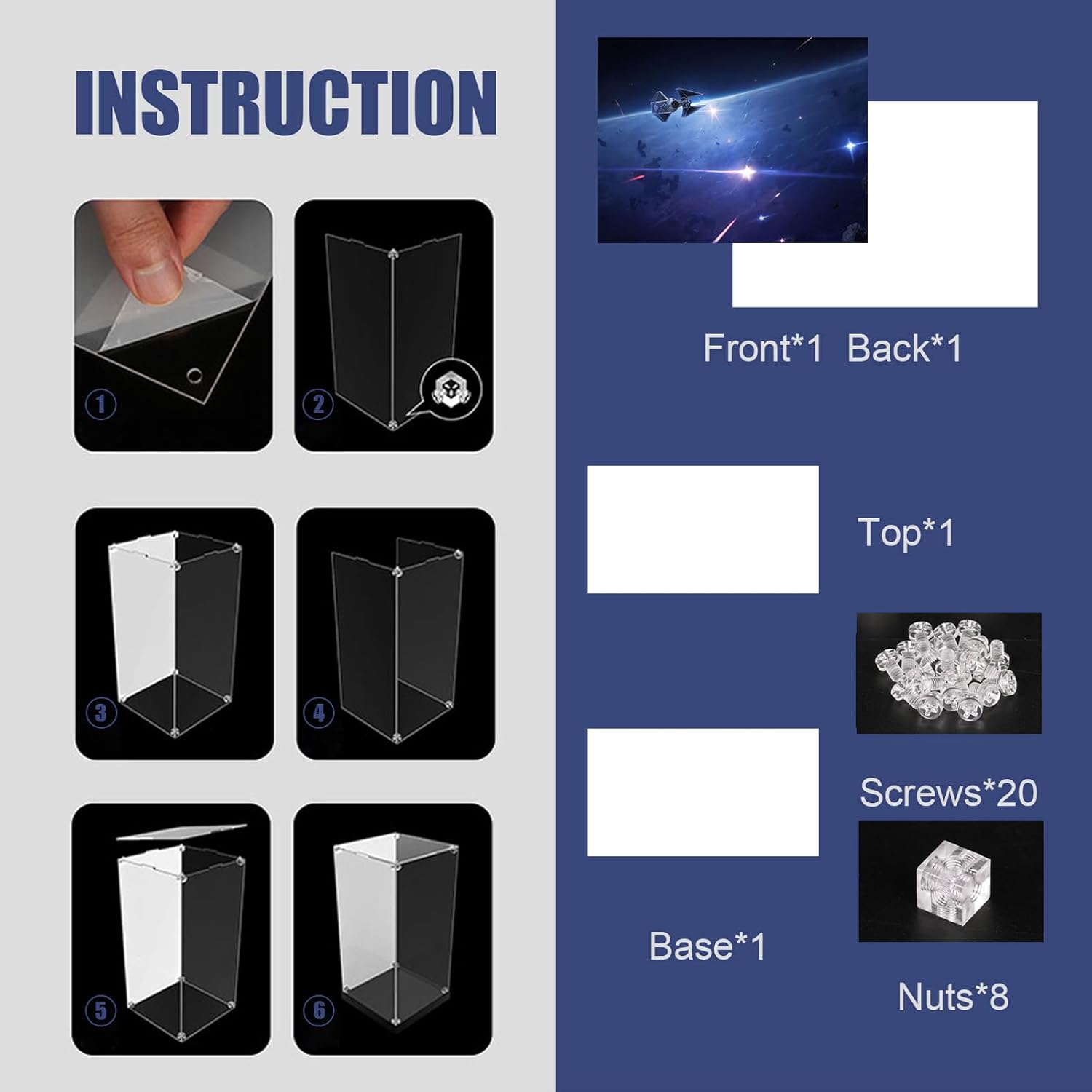 INSTRUCTION

1

2

3

4

5

6

Front*1 Back*1

Top*1

Screws*20

Base*1

Nuts*8