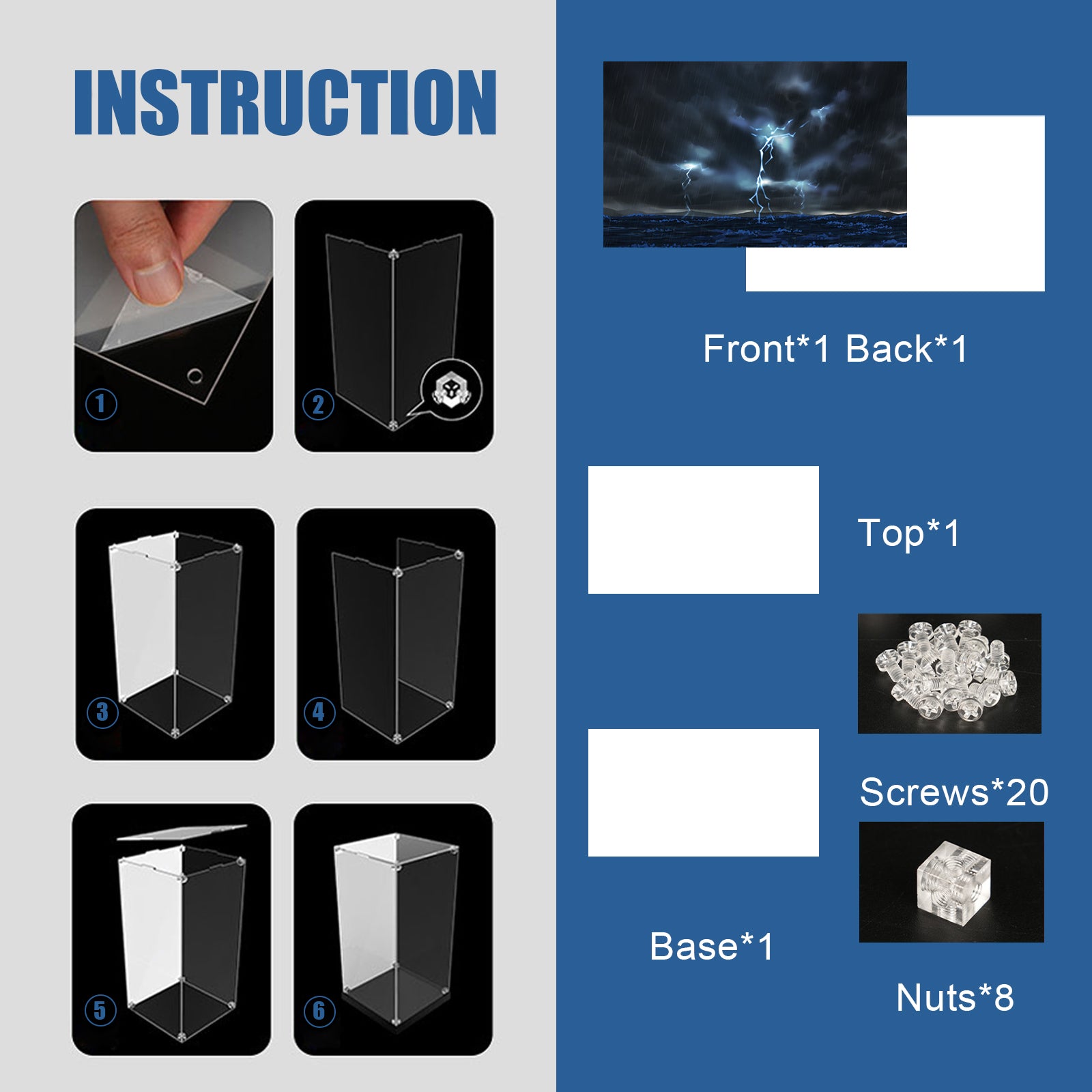 INSTRUCTION

1

2

3

4

5

6

Front*1 Back*1

Top*1

Screws*20

Base*1

Nuts*8