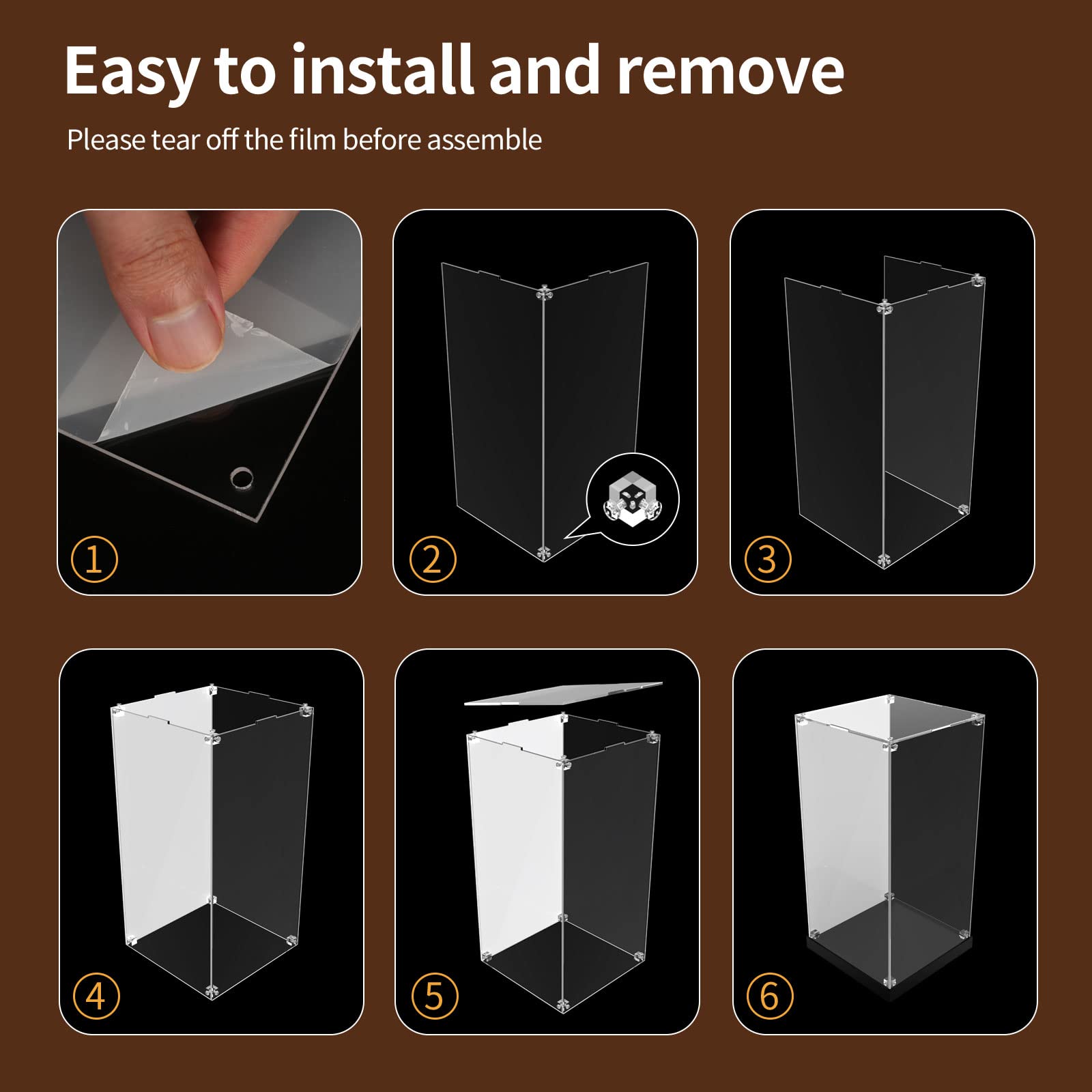 Easy to install and remove

Please tear off the film before assemble

①

②

③

④

⑤

⑥